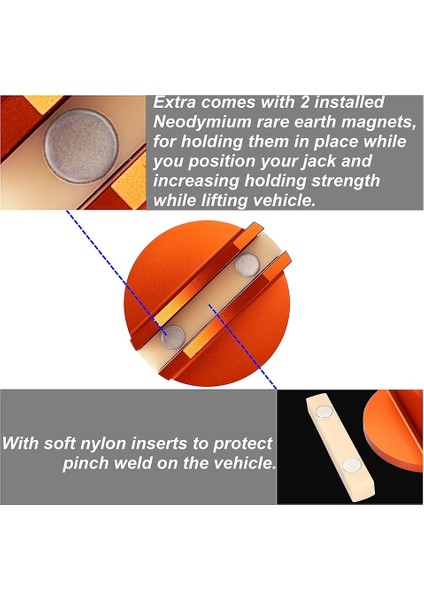 Extra comes with 2 installed Neodymium rare earth magnets, for holding them in place while you position your jack and increasing holding strength while lifting vehicle.

With soft nylon inserts to protect pinch weld on the vehicle.