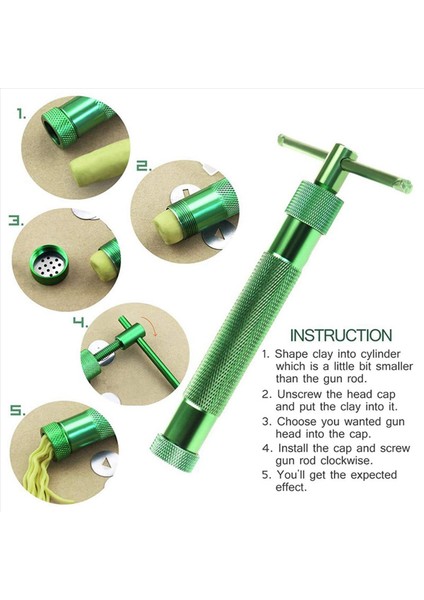 1.

2.

3.

4.

5.

INSTRUCTION

1. Shape clay into cylinder which is a little bit smaller than the gun rod.
2. Unscrew the head cap and put the clay into it.
3. Choose you wanted gun head into the cap.
4. Install the cap and screw gun rod clockwise.
5. You'll get the expected effect.