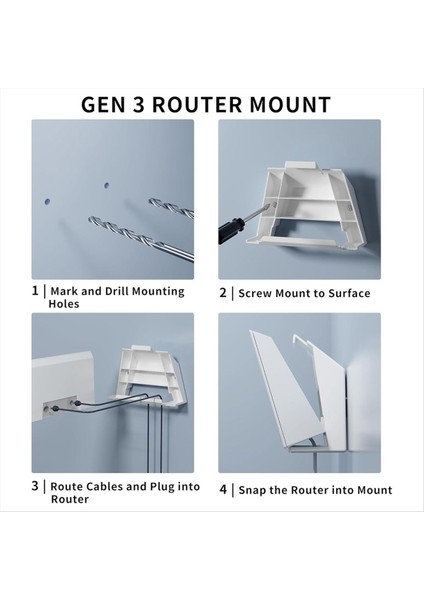 GEN 3 ROUTER MOUNT

1 | Mark and Drill Mounting Holes

2 | Screw Mount to Surface

3 | Route Cables and Plug into Router

4 | Snap the Router into Mount