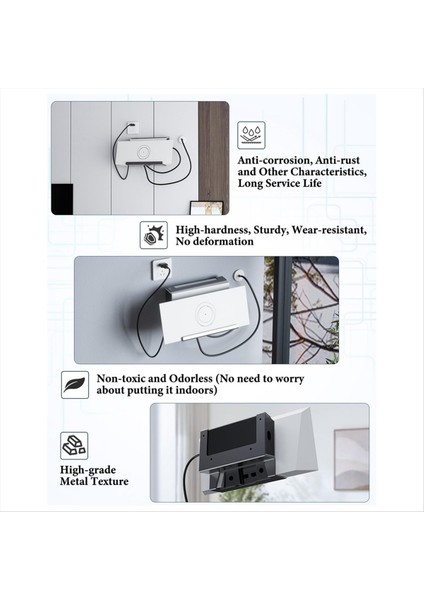 Anti-corrosion, Anti-rust and Other Characteristics, Long Service Life

High-hardness, Sturdy, Wear-resistant, No deformation

Non-toxic and Odorless (No need to worry about putting it indoors)

High-grade Metal Texture