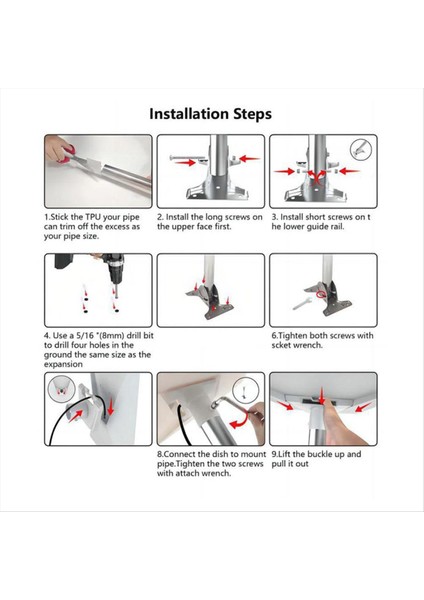 Installation Steps

1.Stick the TPU your pipe can trim off the excess as your pipe size.

2. Install the long screws on the upper face first.

3. Install short screws on t he lower guide rail.

4. Use a 5/16 "(8mm) drill bit to drill four holes in the ground the same size as the expansion

6.Tighten both screws with scket wrench.

8.Connect the dish to mount pipe.Tighten the two screws with attach wrench.

9.Lift the buckle up and pull it out