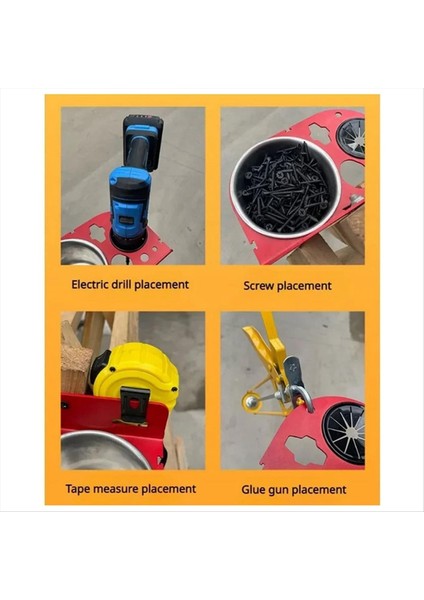 Electric drill placement

Screw placement

Tape measure placement

Glue gun placement