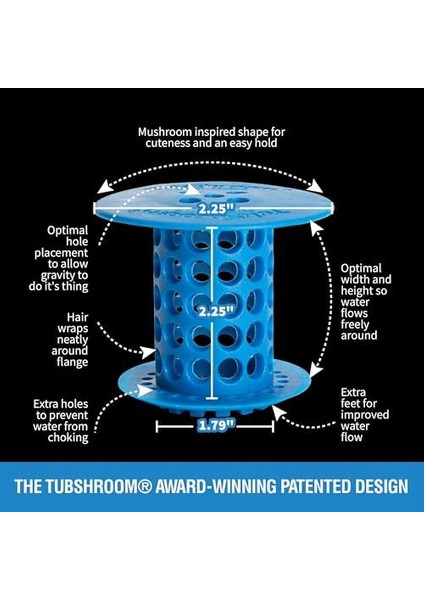 Mushroom inspired shape for cuteness and an easy hold

2.25"

Optimal hole placement to allow gravity to do it's thing

2.25"

Optimal width and height so water flows freely around

Hair wraps neatly around flange

Extra holes to prevent water from choking

1.79"

Extra feet for improved water flow

THE TUBSHROOM® AWARD-WINNING PATENTED DESIGN