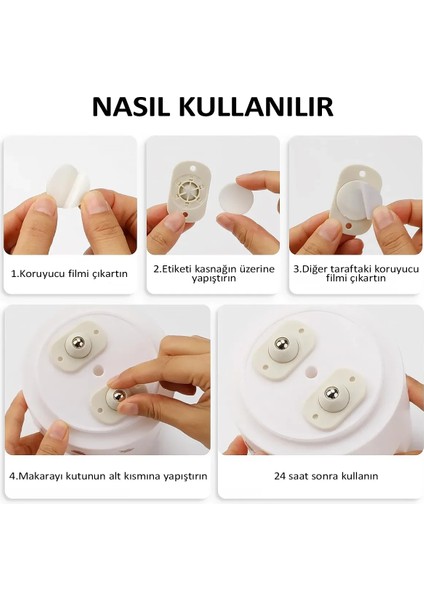 NASIL KULLANILIR

1.Koruyucu filmi çıkartın

2.Etiketi kasnağın üzerine yapıştırın

3.Diğer taraftaki koruyucu filmi çıkartın

4.Makarayı kutunun alt kısmına yapıştırın

24 saat sonra kullanın