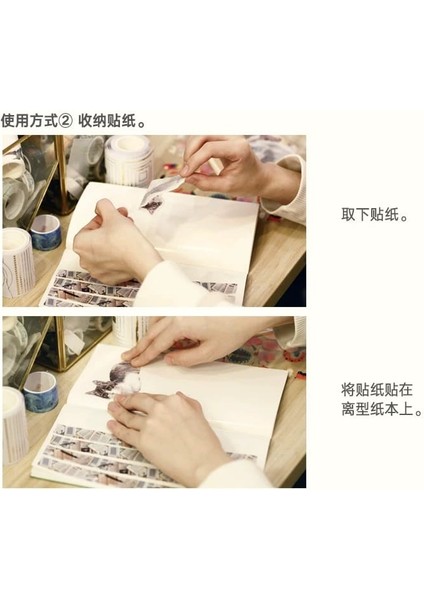 使用方式② 收纳贴纸。

取下贴纸。

将贴纸贴在离型纸本上。