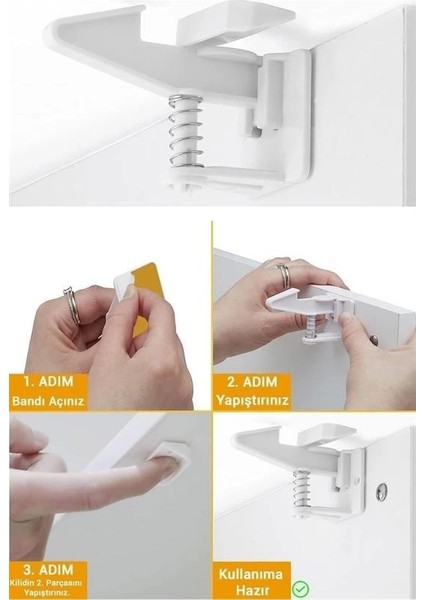 1. ADIM
Bandı Açınız

2. ADIM
Yapıştırınız

3. ADIM
Kilidin 2. Parçasını Yapıştırınız.

Kullanıma Hazır