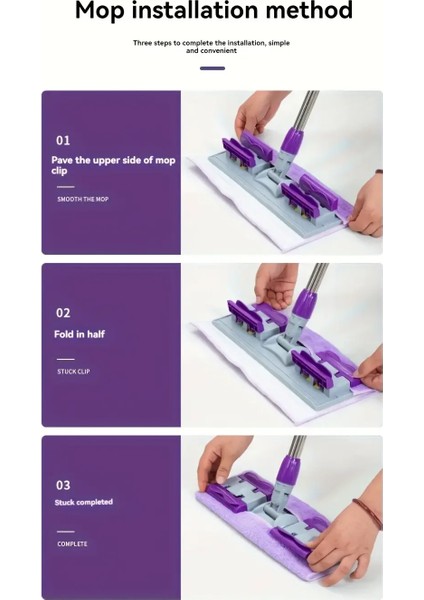 Mop installation method

Three steps to complete the installation, simple and convenient

01

Pave the upper side of mop clip

SMOOTH THE MOP

02

Fold in half

STUCK CLIP

03

Stuck completed

COMPLETE