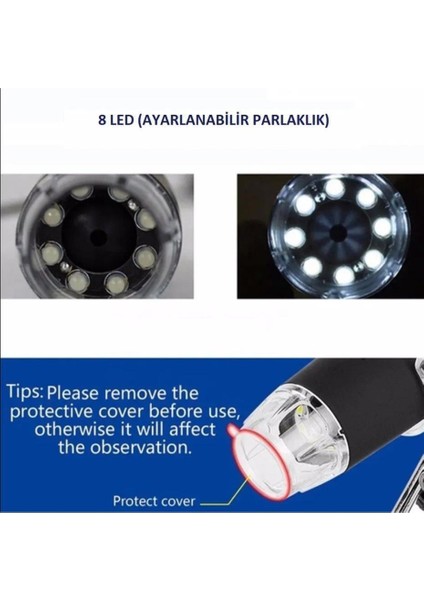 8 LED (AYARLANABİLİR PARLAKLIK)

Tips: Please remove the protective cover before use, otherwise it will affect the observation.

Protect cover