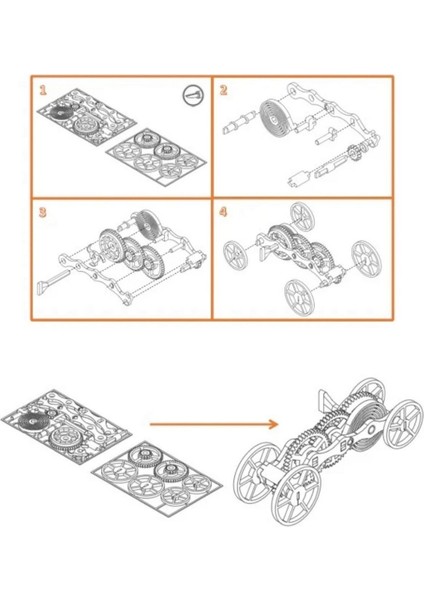 1

2

3

4