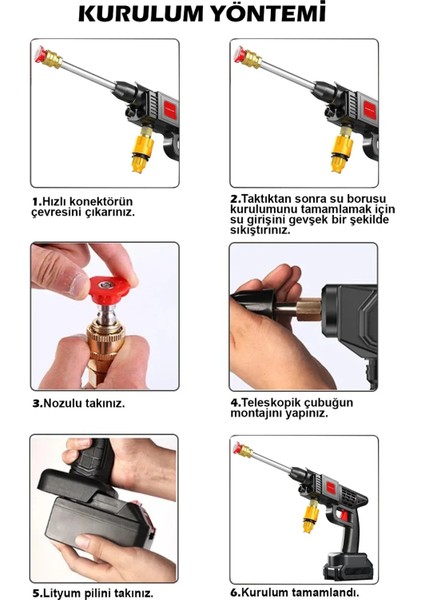 KURULUM YÖNTEMİ

1.Hızlı konektörün çevresini çıkarınız.

2.Taktıktan sonra su borusu kurulumunu tamamlamak için su girişini gevşek bir şekilde sıkıştırınız.

3.Nozulu takınız.

4.Teleskopik çubuğun montajını yapınız.

5.Lityum pilini takınız.

6.Kurulum tamamlandı.