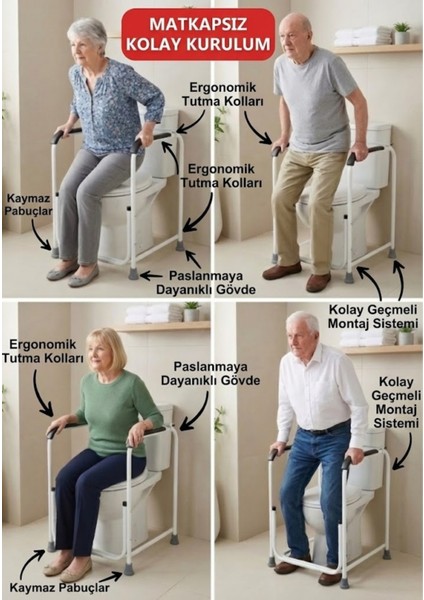 MATKAPSIZ
KOLAY KURULUM

Ergonomik
Tutma Kolları

Ergonomik
Tutma Kolları

Kaymaz
Pabuçlar

Paslanmaya
Dayanıklı Gövde

Kolay Geçmeli
Montaj Sistemi

Ergonomik
Tutma Kolları

Paslanmaya
Dayanıklı Gövde

Kolay
Geçmeli
Montaj
Sistemi

Kaymaz Pabuçlar