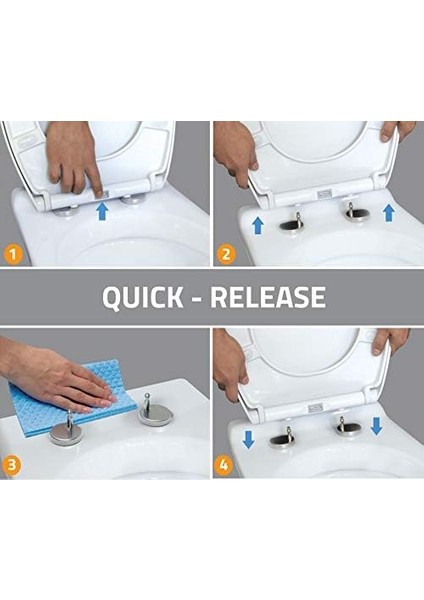 1

2

QUICK - RELEASE

3

4