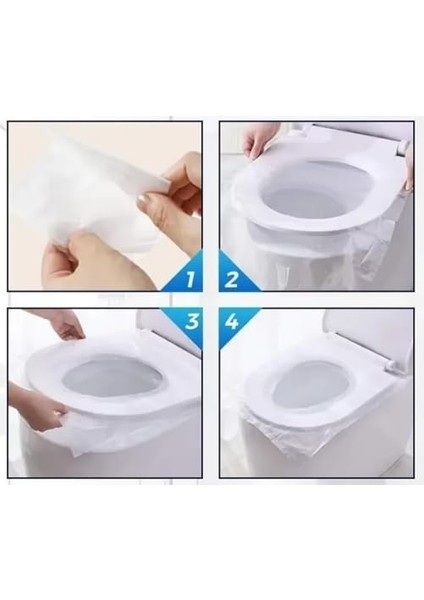 1
2
3
4