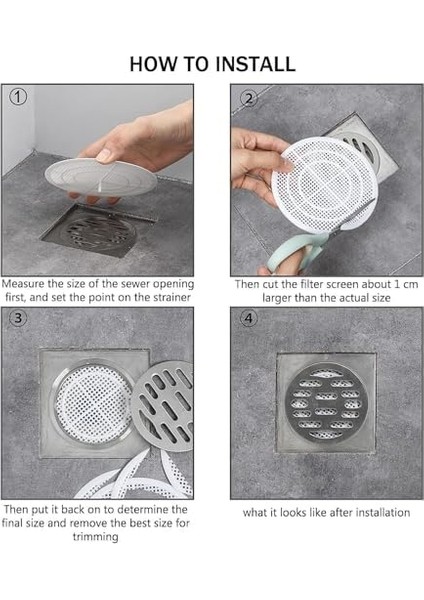 HOW TO INSTALL

①

Measure the size of the sewer opening first, and set the point on the strainer

②

Then cut the filter screen about 1 cm larger than the actual size

③

Then put it back on to determine the final size and remove the best size for trimming

④

what it looks like after installation