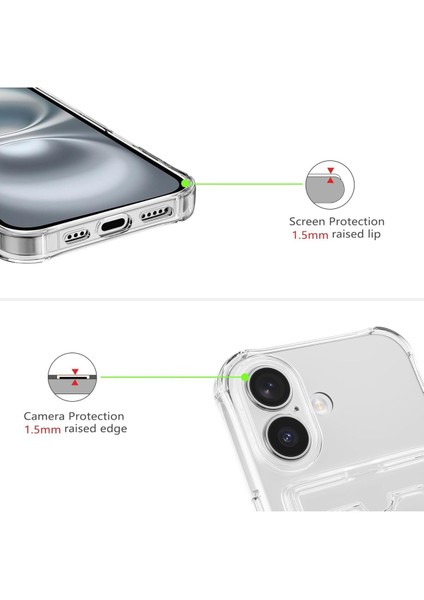 Screen Protection
1.5mm raised lip

Camera Protection
1.5mm raised edge