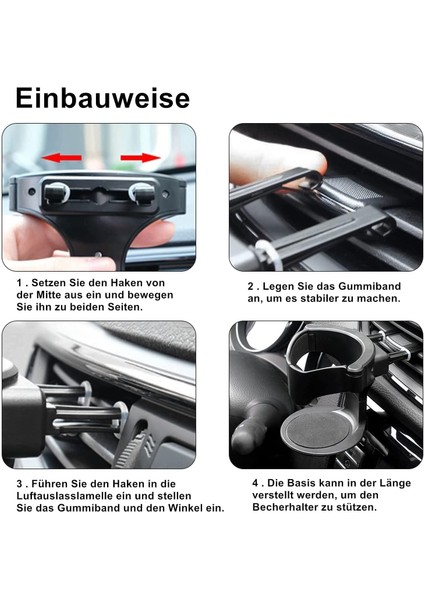 Einbauweise

1 . Setzen Sie den Haken von der Mitte aus ein und bewegen Sie ihn zu beiden Seiten.

2 . Legen Sie das Gummiband an, um es stabiler zu machen.

3 . Führen Sie den Haken in die Luftauslasslamelle ein und stellen Sie das Gummiband und den Winkel ein.

4 . Die Basis kann in der Länge verstellt werden, um den Becherhalter zu stützen.