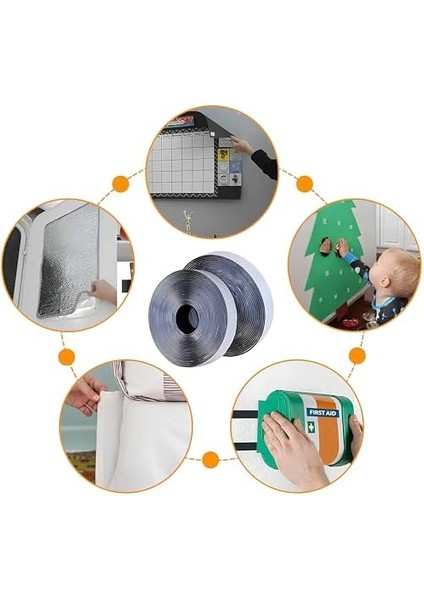 FIRST AID