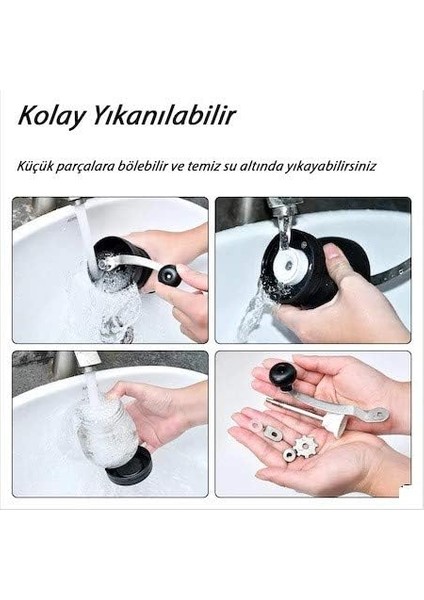 Kolay Yıkanılabilir

Küçük parçalara bölebilir ve temiz su altında yıkayabilirsiniz