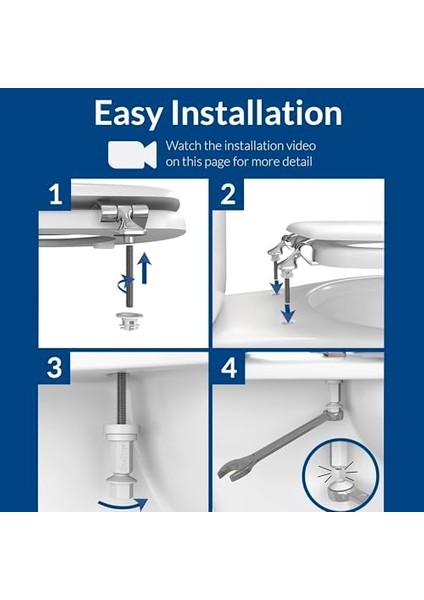 Easy Installation

Watch the installation video on this page for more detail

1

2

3

4