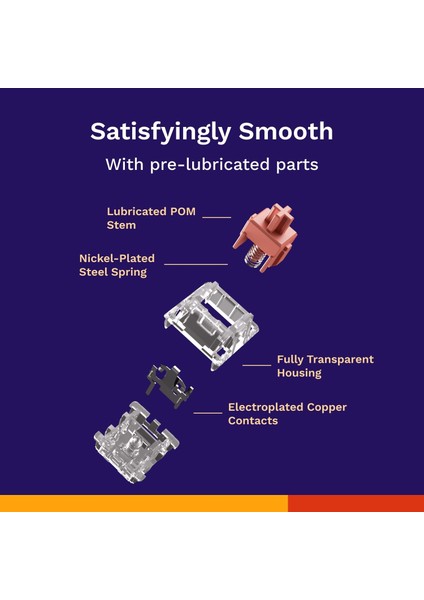 Satisfyingly Smooth

With pre-lubricated parts

Lubricated POM Stem

Nickel-Plated Steel Spring

Fully Transparent Housing

Electroplated Copper Contacts