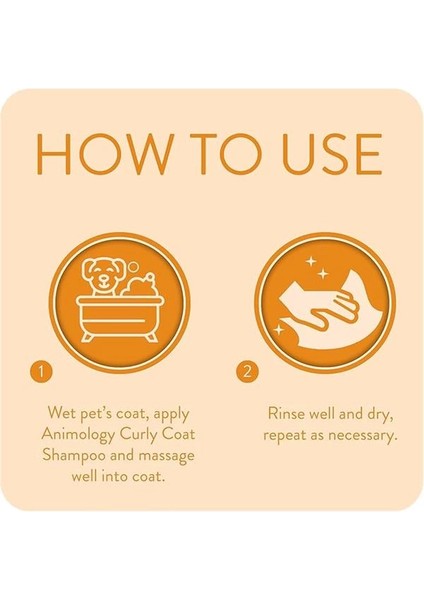 HOW TO USE

1

Wet pet's coat, apply Animology Curly Coat Shampoo and massage well into coat.

2

Rinse well and dry, repeat as necessary.