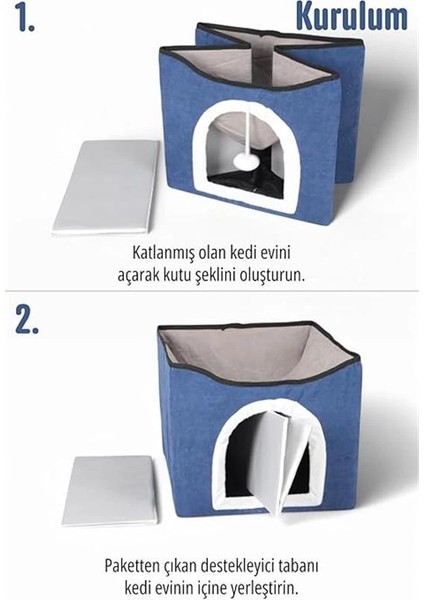 1.

Kurulum

Katlanmış olan kedi evini açarak kutu şeklini oluşturun.

2.

Paketten çıkan destekleyici tabanı kedi evinin içine yerleştirin.