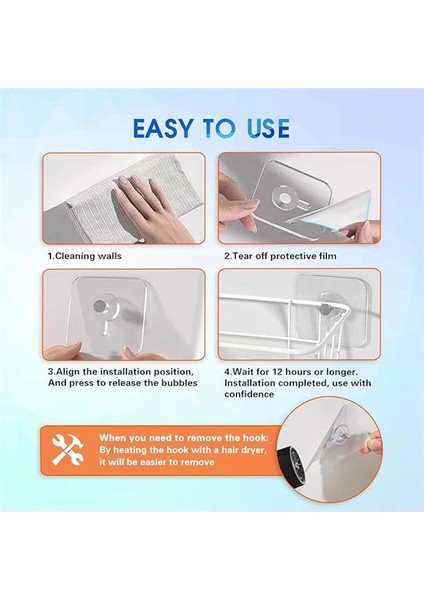 EASY TO USE

1.Cleaning walls

2.Tear off protective film

3.Align the installation position, And press to release the bubbles

4.Wait for 12 hours or longer. Installation completed, use with confidence

When you need to remove the hook: By heating the hook with a hair dryer, it will be easier to remove