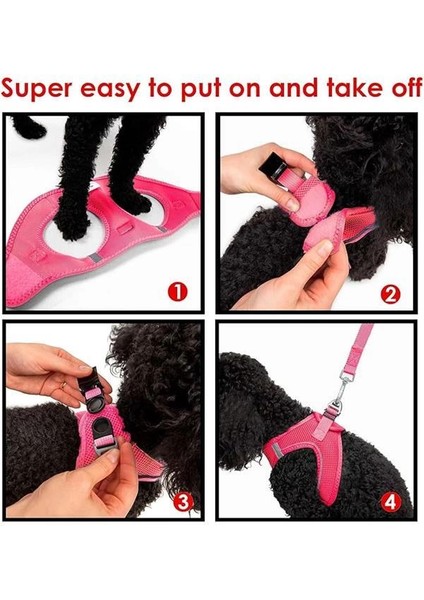 Super easy to put on and take off

1

2

3

4