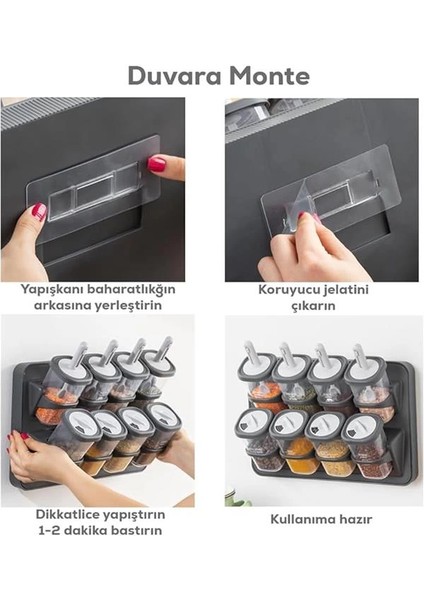 Duvara Monte

Yapışkanı baharatlıkğın arkasına yerleştirin

Koruyucu jelatini çıkarın

Dikkatlice yapıştırın 1-2 dakika bastırın

Kullanıma hazır