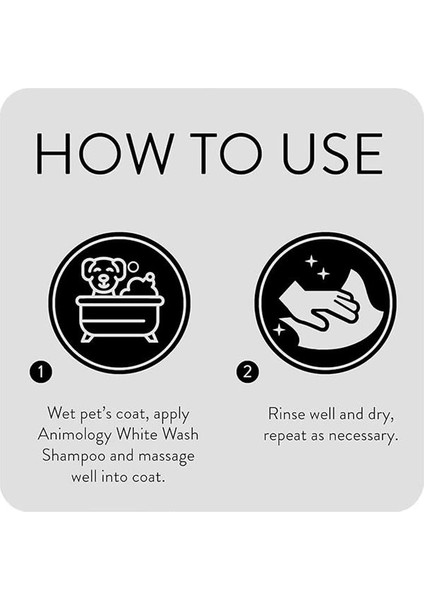 HOW TO USE

1

Wet pet's coat, apply Animology White Wash Shampoo and massage well into coat.

2

Rinse well and dry, repeat as necessary.