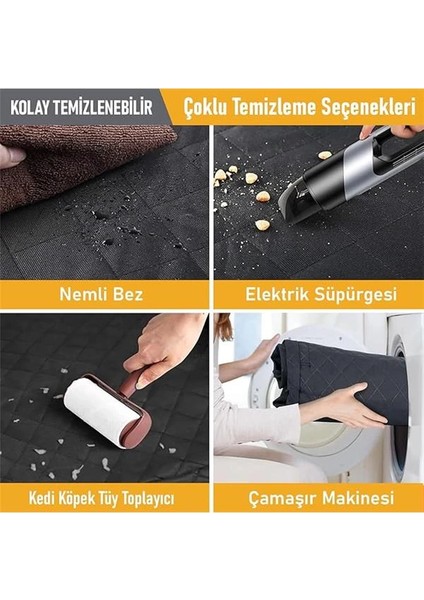 KOLAY TEMİZLENEBİLİR

Çoklu Temizleme Seçenekleri

Nemli Bez

Elektrik Süpürgesi

Kedi Köpek Tüy Toplayıcı

Çamaşır Makinesi