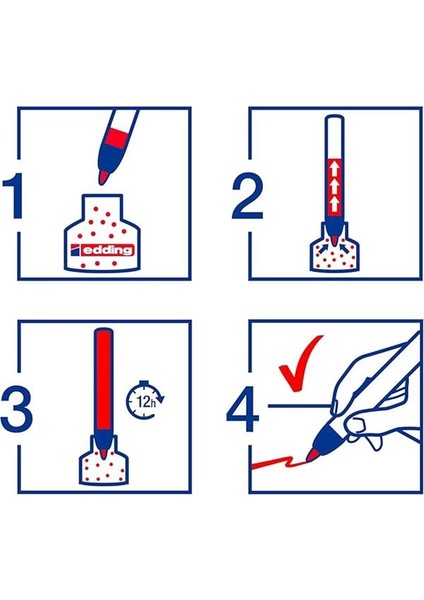 1
edding
2
3
12h
4