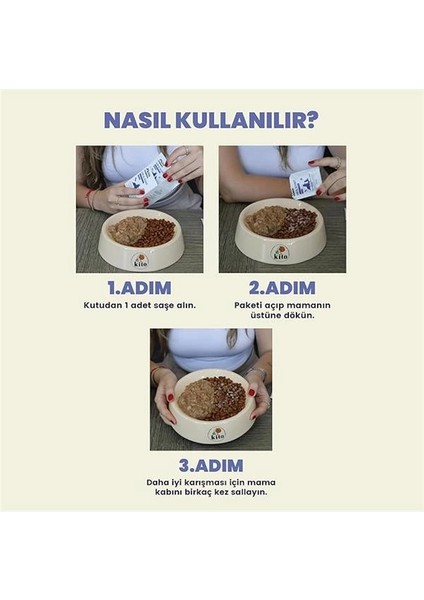 NASIL KULLANILIR?

kito

1.ADIM
Kutudan 1 adet saşe alın.

kito

2.ADIM
Paketi açıp mamanın üstüne dökün.

kito

3.ADIM
Daha iyi karışması için mama kabını birkaç kez sallayın.