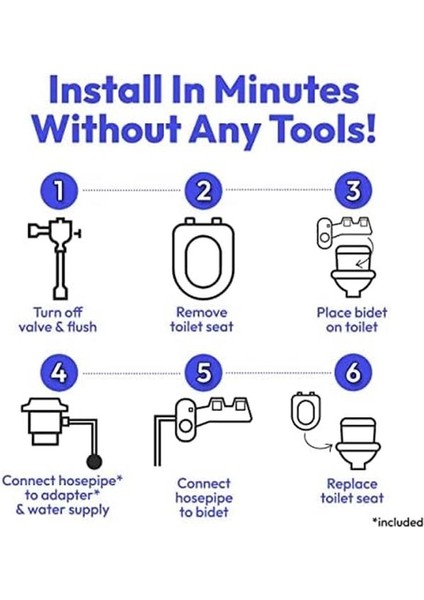 Install In Minutes Without Any Tools!

1

Turn off valve & flush

2

Remove toilet seat

3

Place bidet on toilet

4

Connect hosepipe* to adapter* & water supply

5

Connect hosepipe to bidet

6

Replace toilet seat

*included