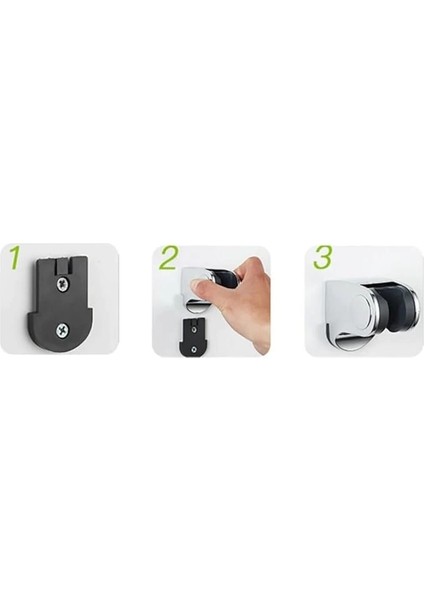 1

2

3