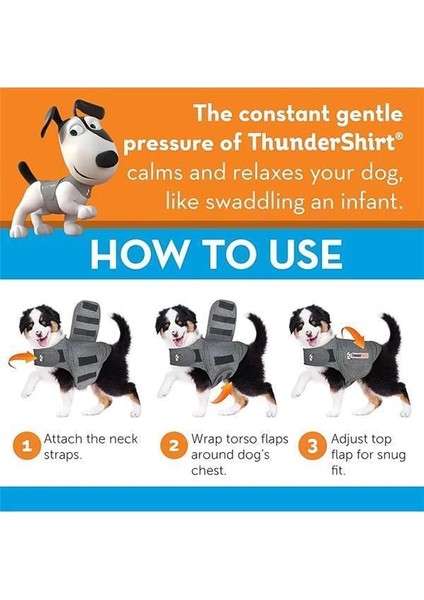 The constant gentle pressure of ThunderShirt® calms and relaxes your dog, like swaddling an infant.

HOW TO USE

1 Attach the neck straps.

2 Wrap torso flaps around dog's chest.

3 Adjust top flap for snug fit.