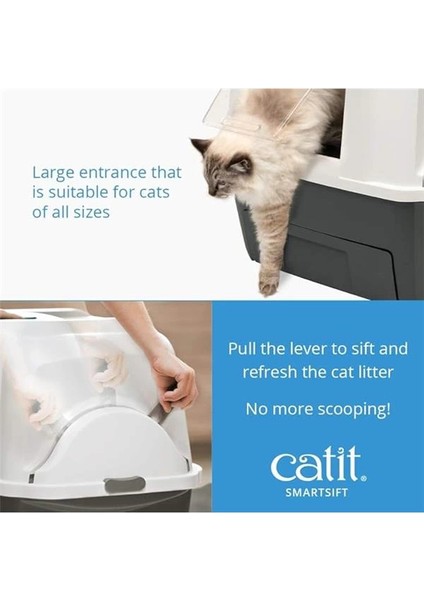 Large entrance that is suitable for cats of all sizes

Pull the lever to sift and refresh the cat litter

No more scooping!

catit®
SMARTSIFT