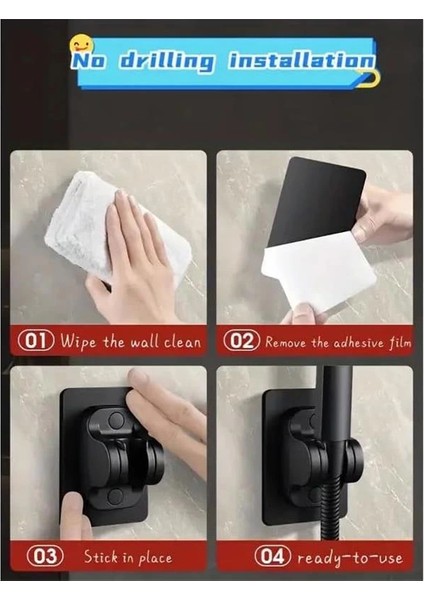 No drilling installation

01 Wipe the wall clean

02 Remove the adhesive film

03 Stick in place

04 ready-to-use