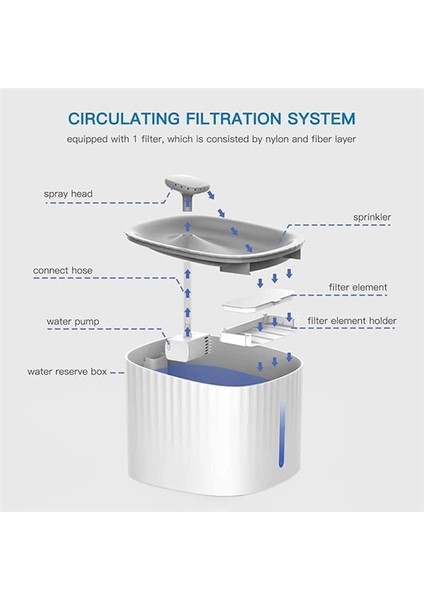 CIRCULATING FILTRATION SYSTEM

equipped with 1 filter, which is consisted by nylon and fiber layer

spray head

sprinkler

connect hose

filter element

water pump

filter element holder

water reserve box