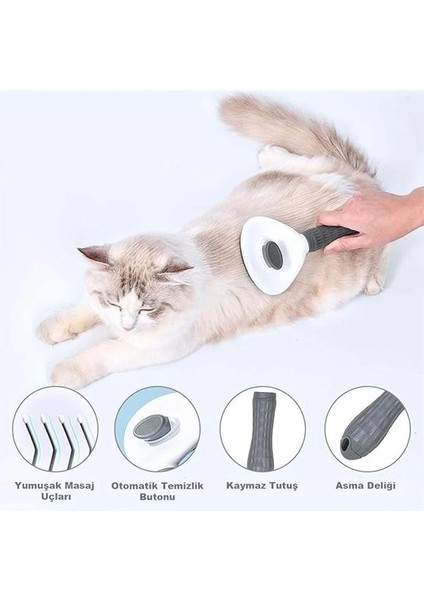 Yumuşak Masaj Uçları

Otomatik Temizlik Butonu

Kaymaz Tutuş

Asma Deliği