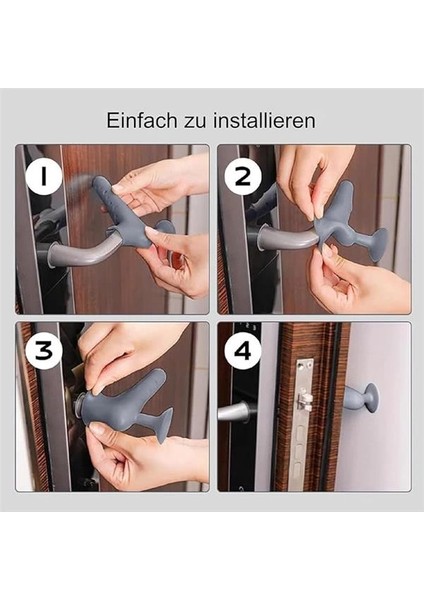 Einfach zu installieren

1

2

3

4