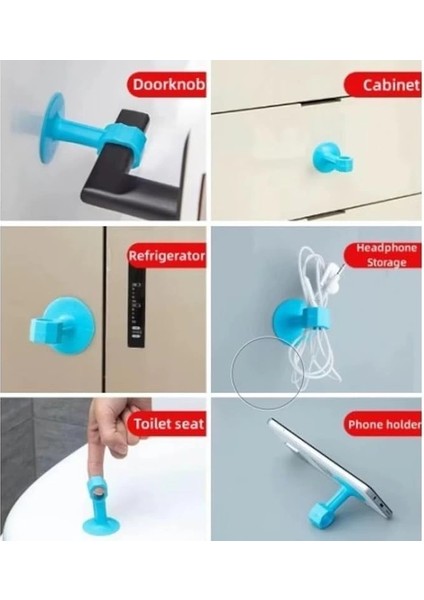 Doorknob

Cabinet

Refrigerator

Headphone Storage

Toilet seat

Phone holder