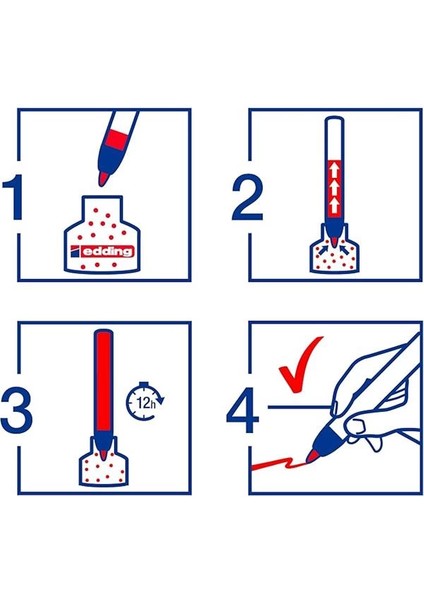 1

edding

2

3

12h

4