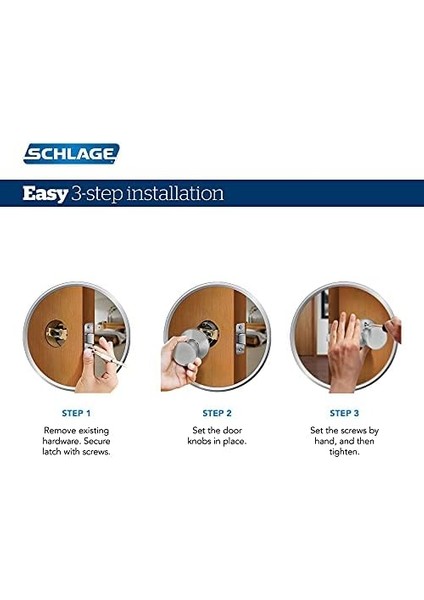 SCHLAGE

Easy 3-step installation

STEP 1

Remove existing hardware. Secure latch with screws.

STEP 2

Set the door knobs in place.

STEP 3

Set the screws by hand, and then tighten.