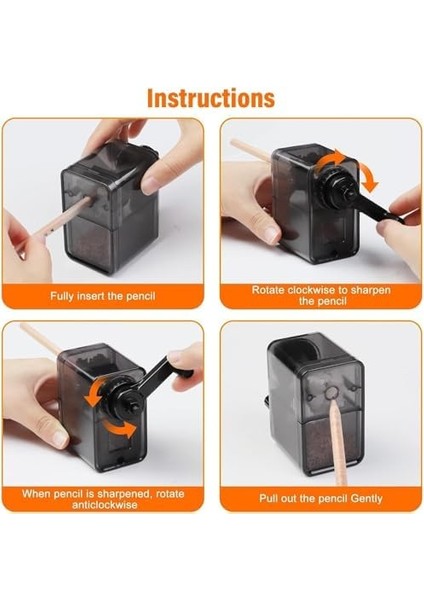 Instructions

Fully insert the pencil

Rotate clockwise to sharpen the pencil

When pencil is sharpened, rotate anticlockwise

Pull out the pencil Gently