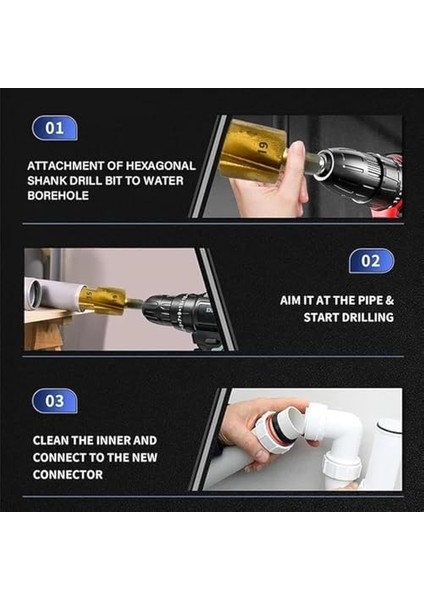 01

ATTACHMENT OF HEXAGONAL SHANK DRILL BIT TO WATER BOREHOLE

19

02

AIM IT AT THE PIPE & START DRILLING

03

CLEAN THE INNER AND CONNECT TO THE NEW CONNECTOR