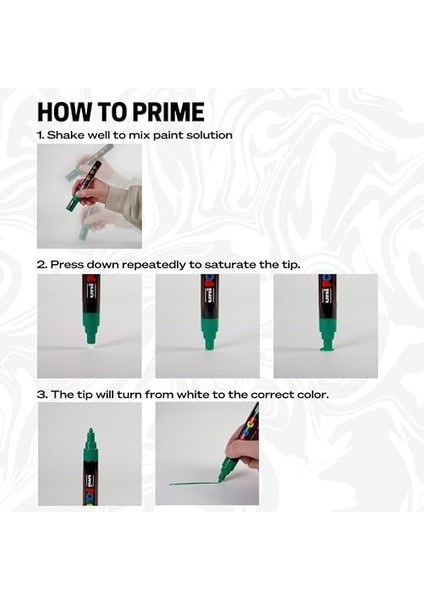 HOW TO PRIME

1. Shake well to mix paint solution

2. Press down repeatedly to saturate the tip.

3. The tip will turn from white to the correct color.