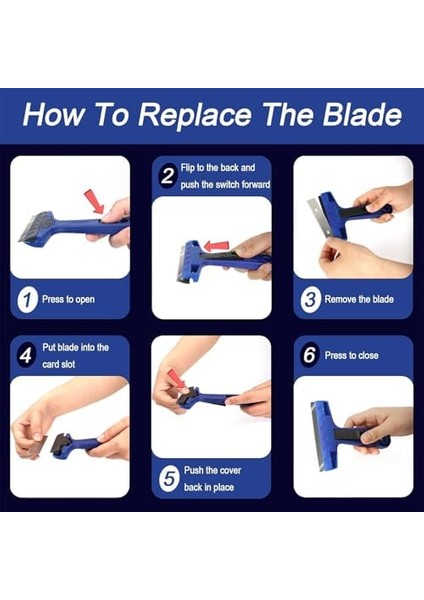 How To Replace The Blade

1 Press to open

2 Flip to the back and push the switch forward

3 Remove the blade

4 Put blade into the card slot

5 Push the cover back in place

6 Press to close