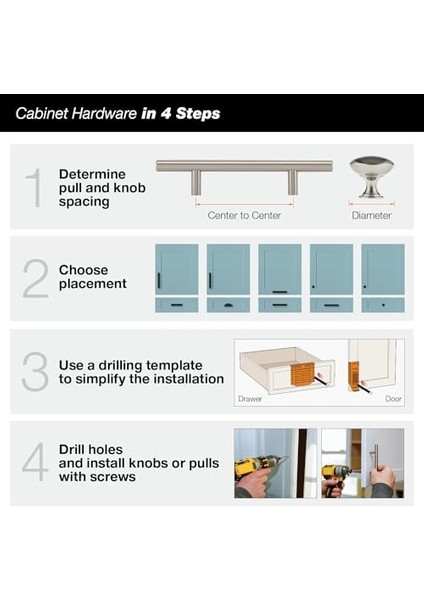 Cabinet Hardware in 4 Steps

1 Determine pull and knob spacing

Center to Center

Diameter

2 Choose placement

3 Use a drilling template to simplify the installation

Drawer

Door

4 Drill holes and install knobs or pulls with screws