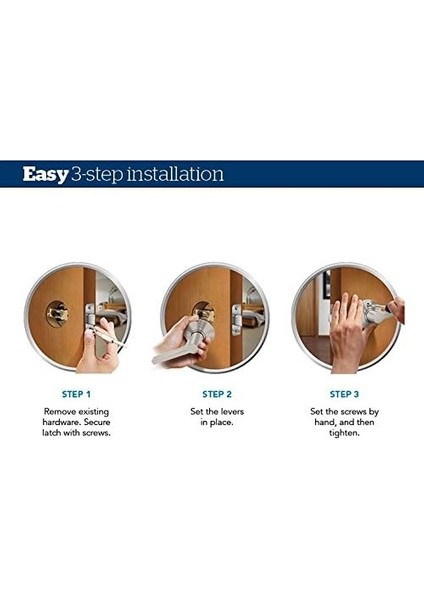 Easy 3-step installation

STEP 1

Remove existing hardware. Secure latch with screws.

STEP 2

Set the levers in place.

STEP 3

Set the screws by hand, and then tighten.